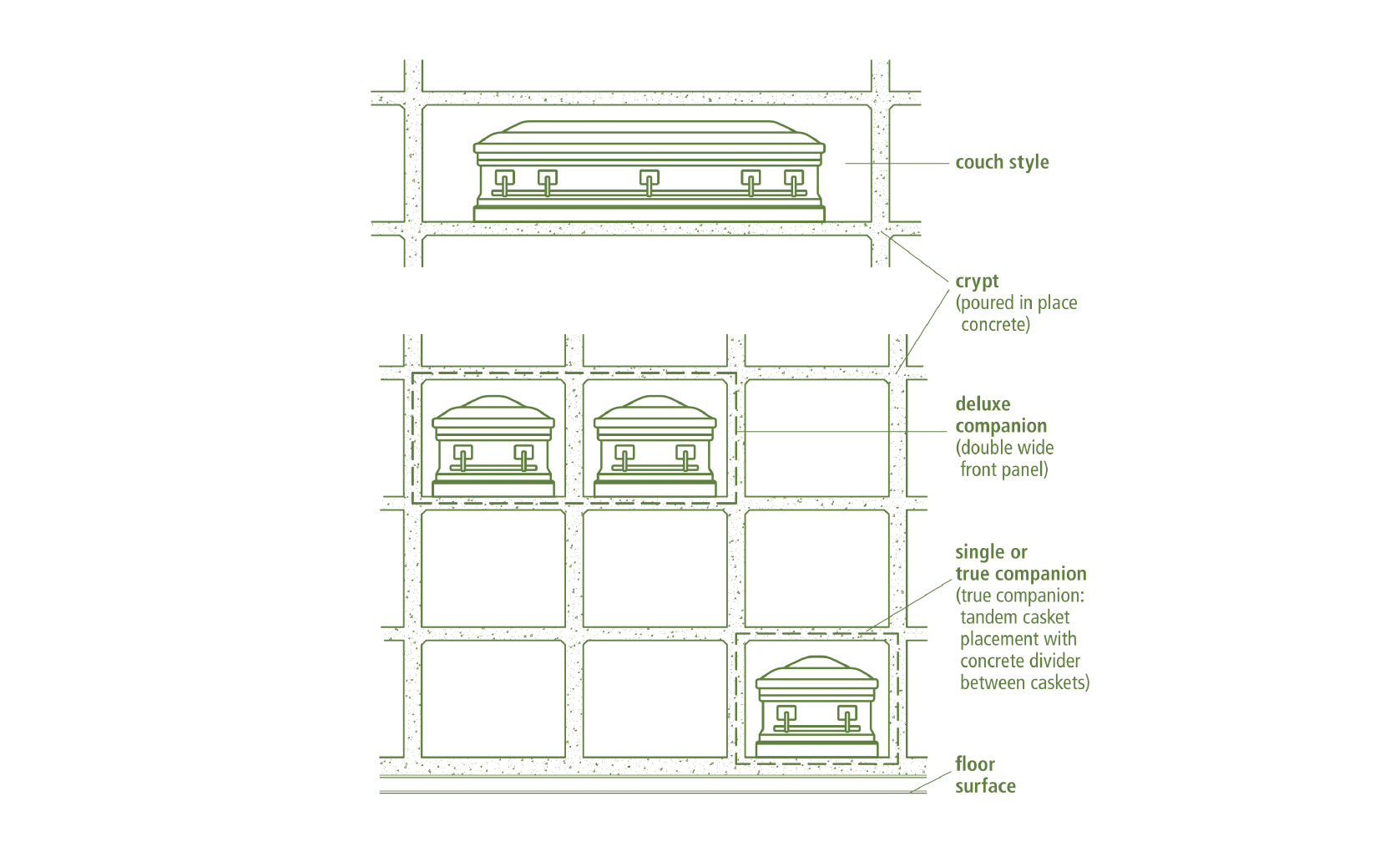 couch style

crypt
(poured in place concrete)

deluxe companion
(double wide front panel)

single or true companion
(true companion: tandem casket placement with concrete divider between caskets)

floor surface